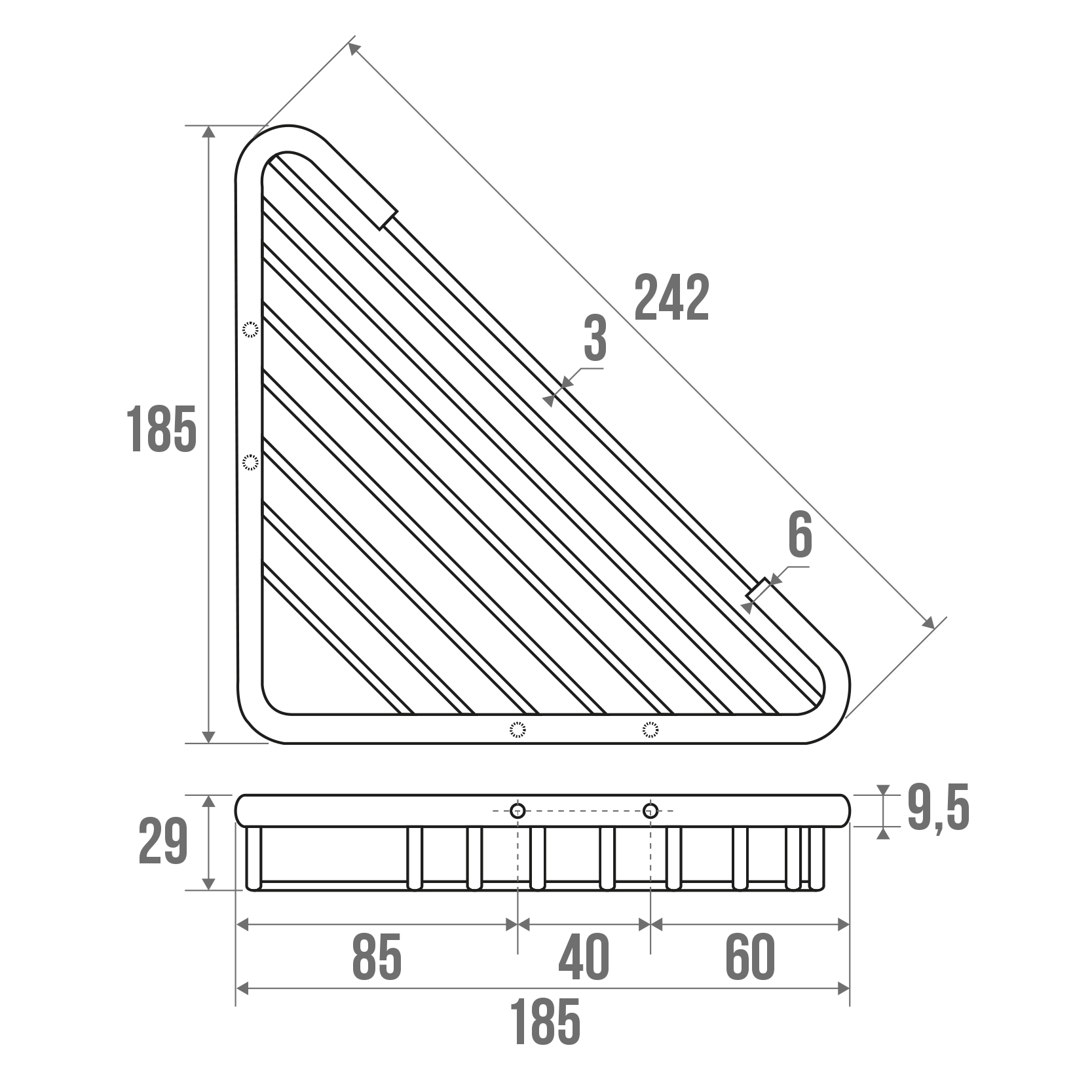 242
3
185
6
29
9,5
85
40
60
185