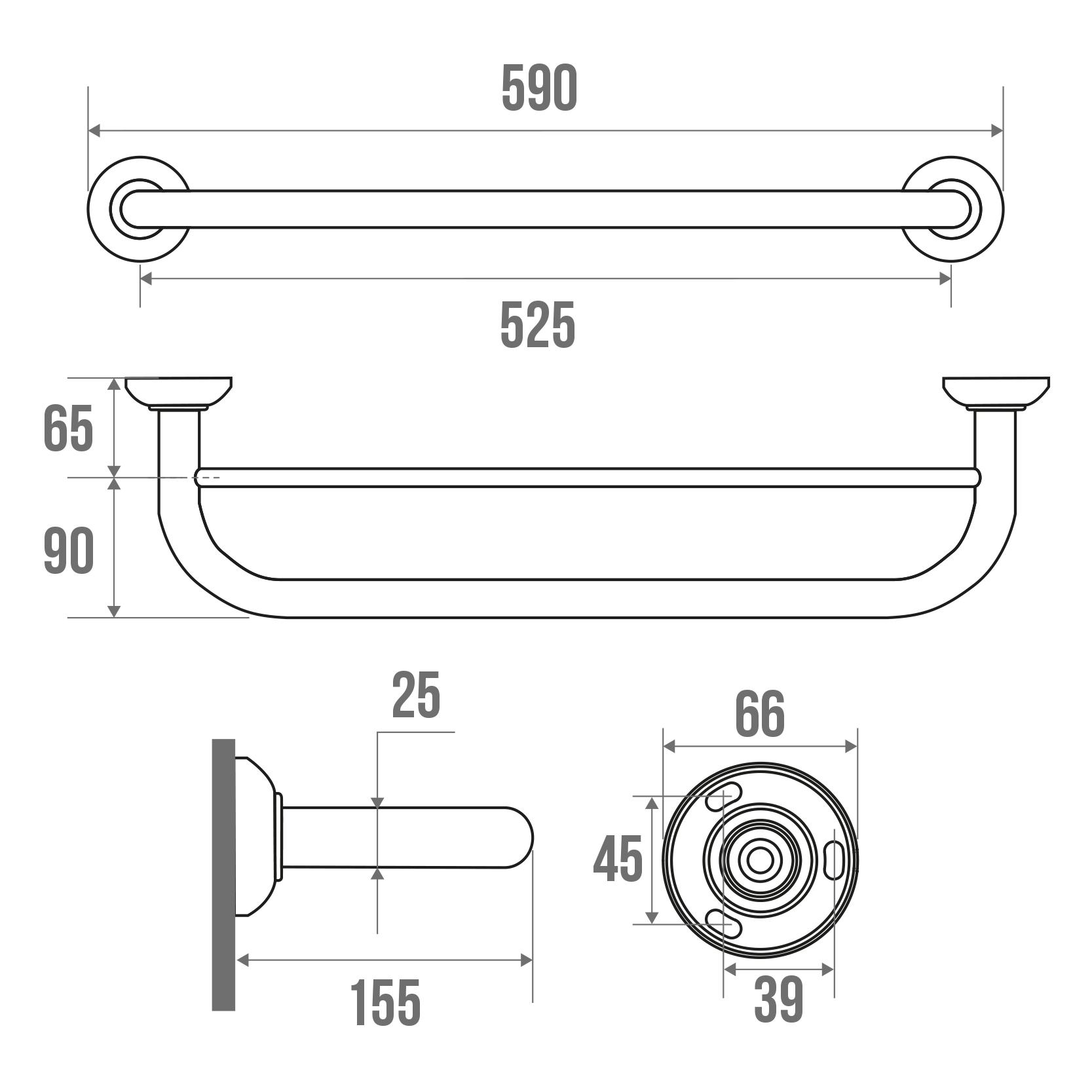 590

525

65

90

25

155

66

45

39