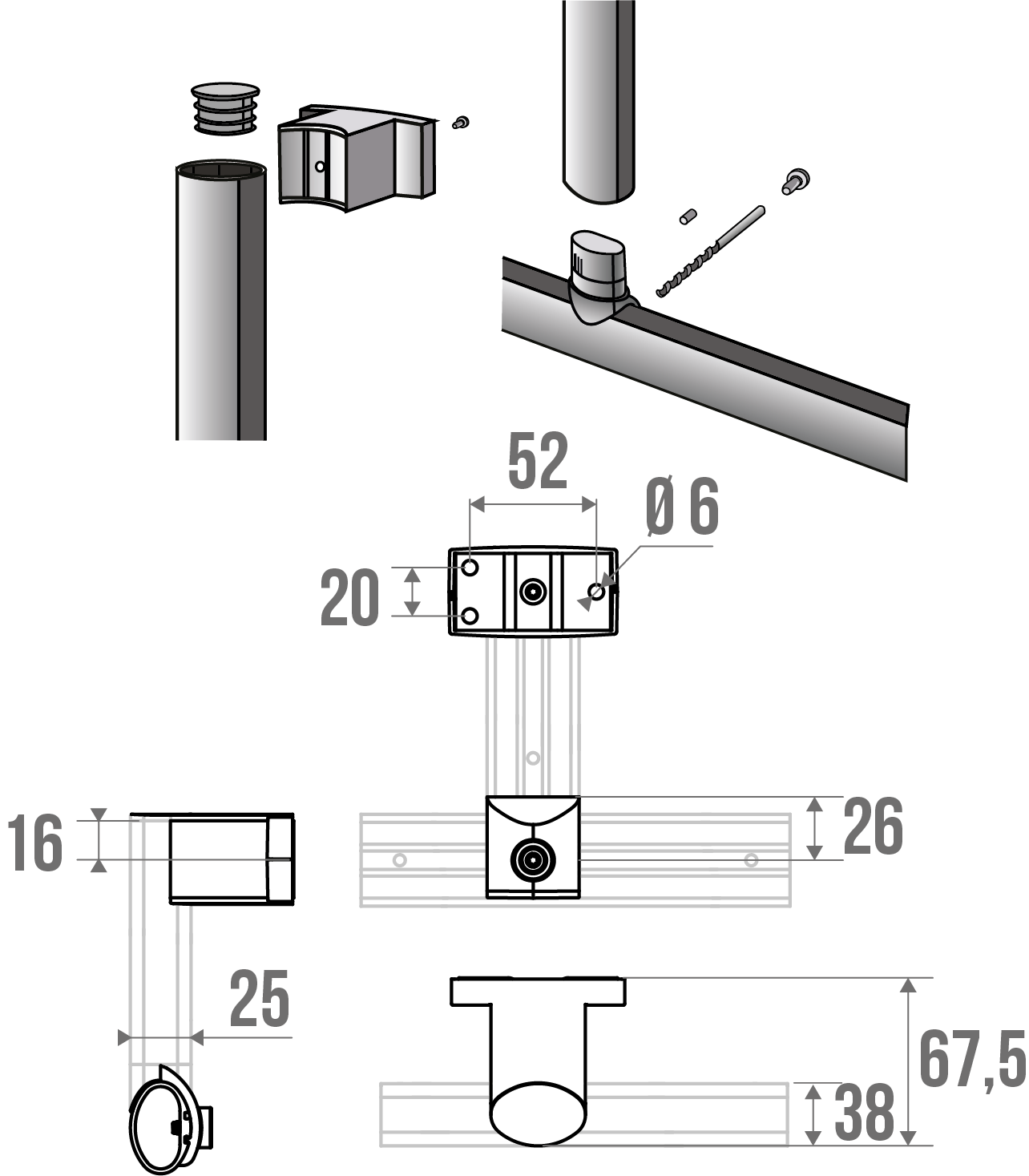 52

Ø 6

20

16

26

25

67,5

38