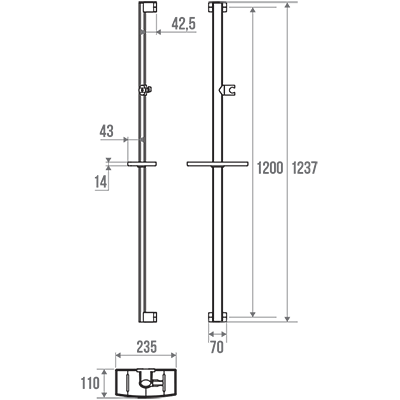 42,5
43
14
1200
1237
70
235
110